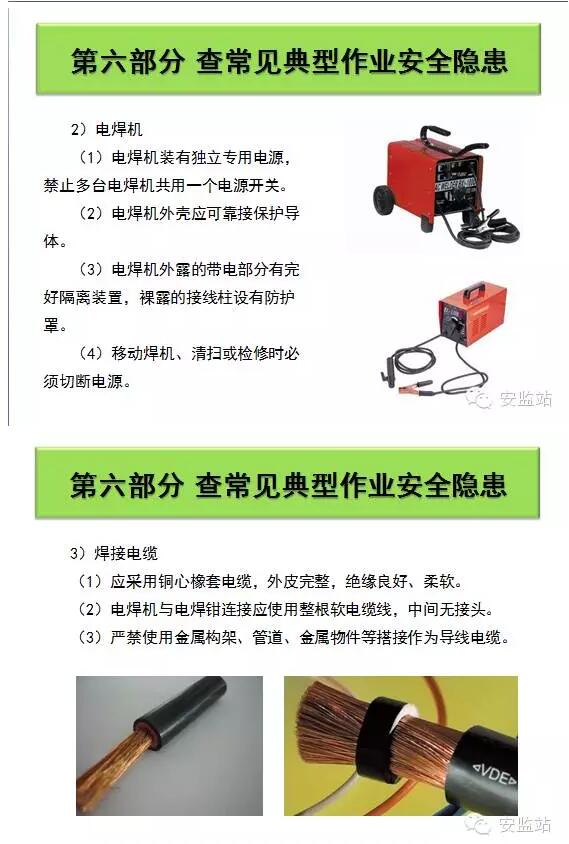 第六部分 查常见典型作业安全隐患

2）电焊机

（1）电焊机装有独立专用电源，禁止多台电焊机共用一个电源开关。

（2）电焊机外壳应可靠接保护导体。

（3）电焊机外露的带电部分有完好隔离装置，裸露的接线柱设有防护罩。

（4）移动焊机、清扫或检修时必须切断电源。

安监站

第六部分 查常见典型作业安全隐患

3）焊接电缆

（1）应采用铜心橡套电缆，外皮完整，绝缘良好、柔软。

（2）电焊机与电焊钳连接应使用整根软电缆线，中间无接头。

（3）严禁使用金属构架、管道、金属物件等搭接作为导线电缆。

VDE

安监站